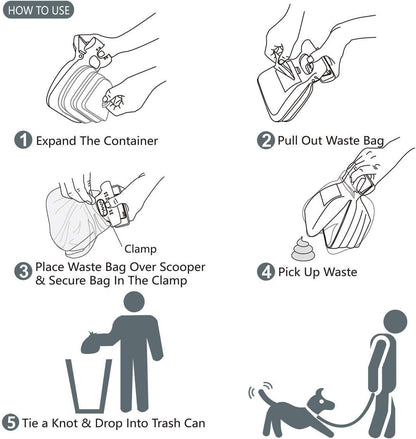 HOW TO USE

1 Expand The Container

2 Pull Out Waste Bag

Clamp

3 Place Waste Bag Over Scooper & Secure Bag In The Clamp

4 Pick Up Waste

5 Tie a Knot & Drop Into Trash Can